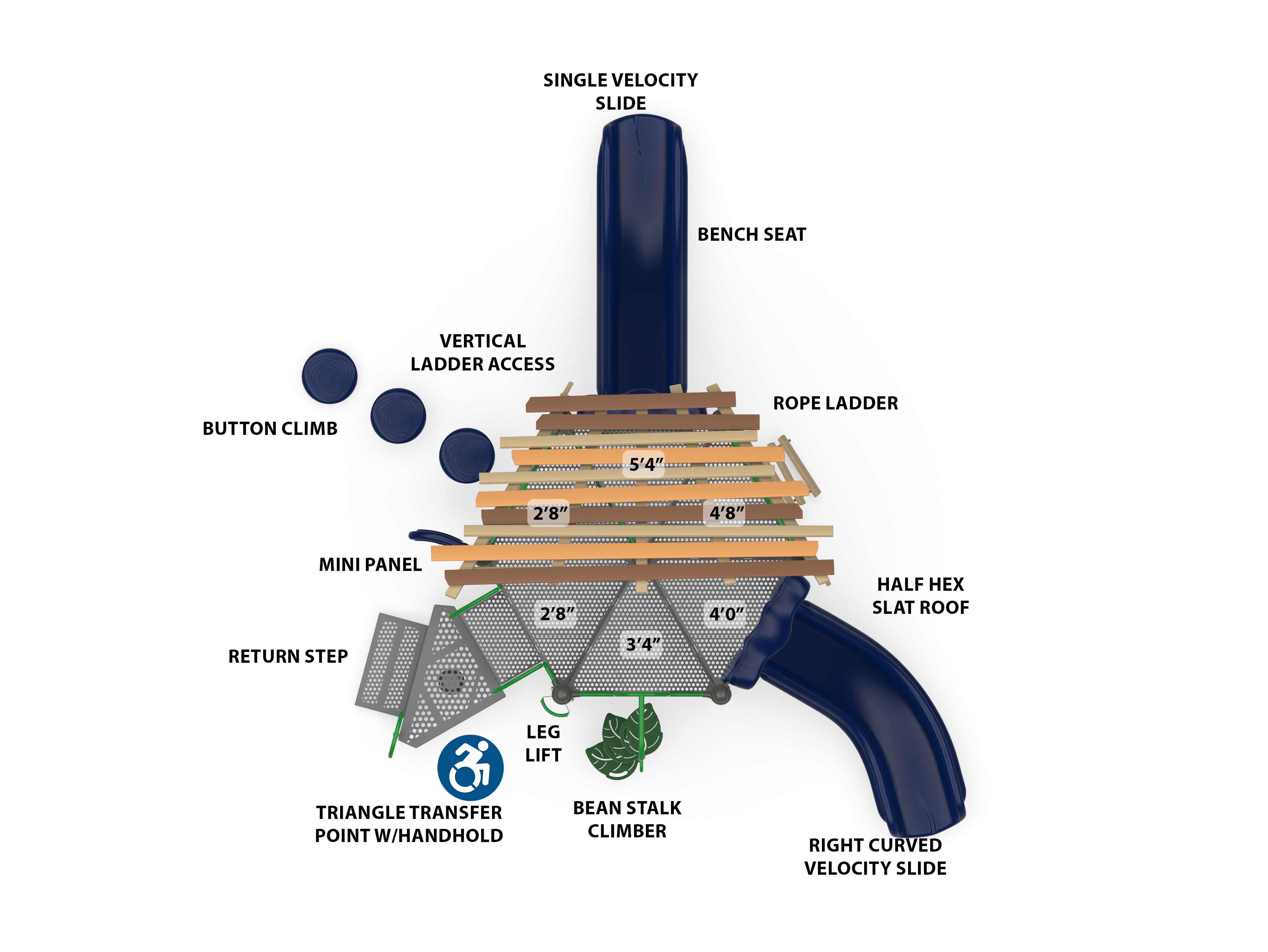 SINGLE VELOCITY SLIDE

BENCH SEAT

VERTICAL LADDER ACCESS

ROPE LADDER

BUTTON CLIMB

5′4″

2′8″

4′8″

MINI PANEL

HALF HEX SLAT ROOF

2′8″

4′0″

3′4″

RETURN STEP

LEG LIFT

TRIANGLE TRANSFER POINT W/HANDHOLD

BEAN STALK CLIMBER

RIGHT CURVED VELOCITY SLIDE