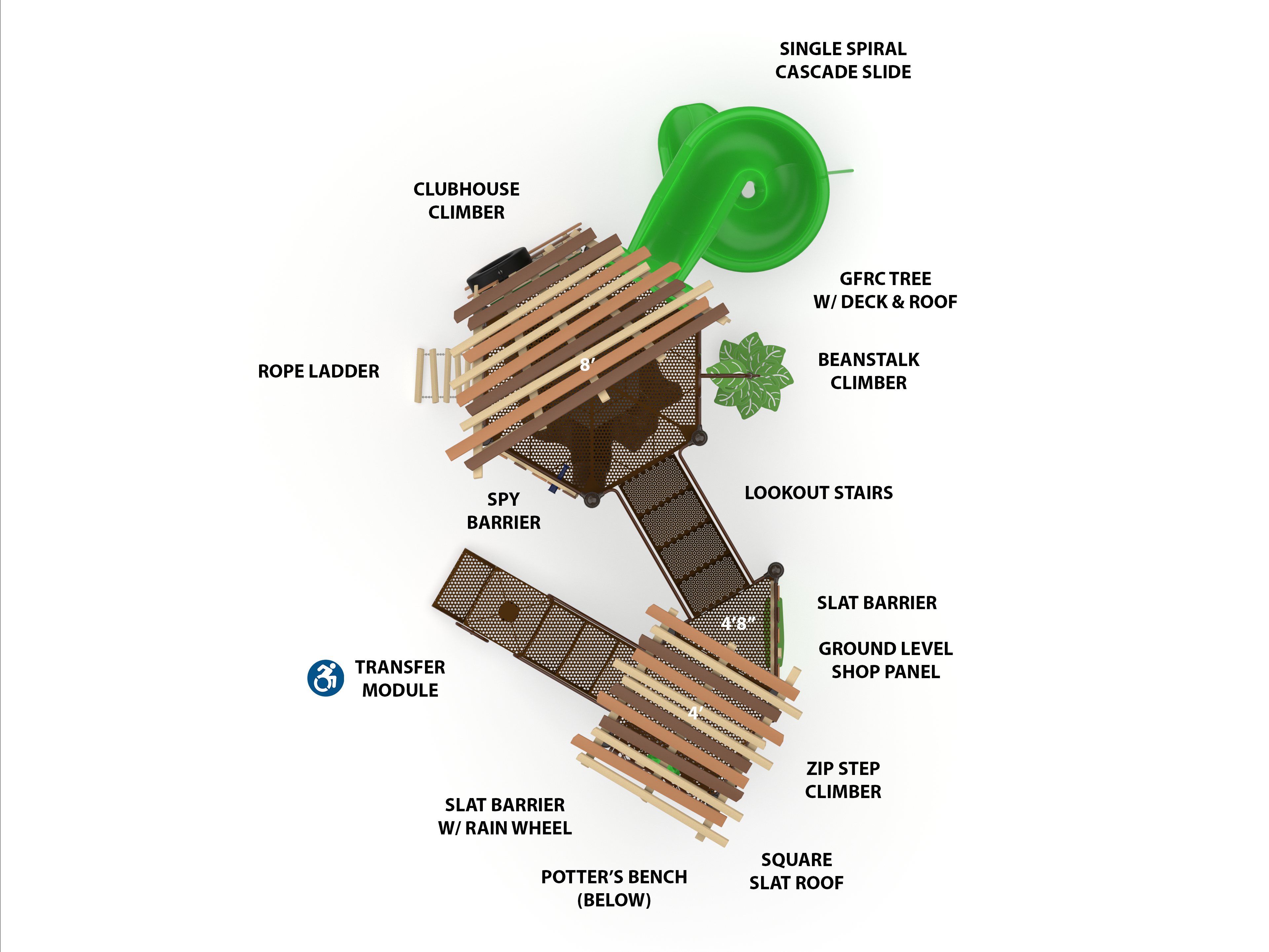 SINGLE SPIRAL CASCADE SLIDE

CLUBHOUSE CLIMBER

GFRC TREE W/ DECK & ROOF

ROPE LADDER

8'

BEANSTALK CLIMBER

LOOKOUT STAIRS

SPY BARRIER

SLAT BARRIER

4'8"

GROUND LEVEL SHOP PANEL

TRANSFER MODULE

4'

ZIP STEP CLIMBER

SLAT BARRIER W/ RAIN WHEEL

SQUARE SLAT ROOF

POTTER'S BENCH (BELOW)