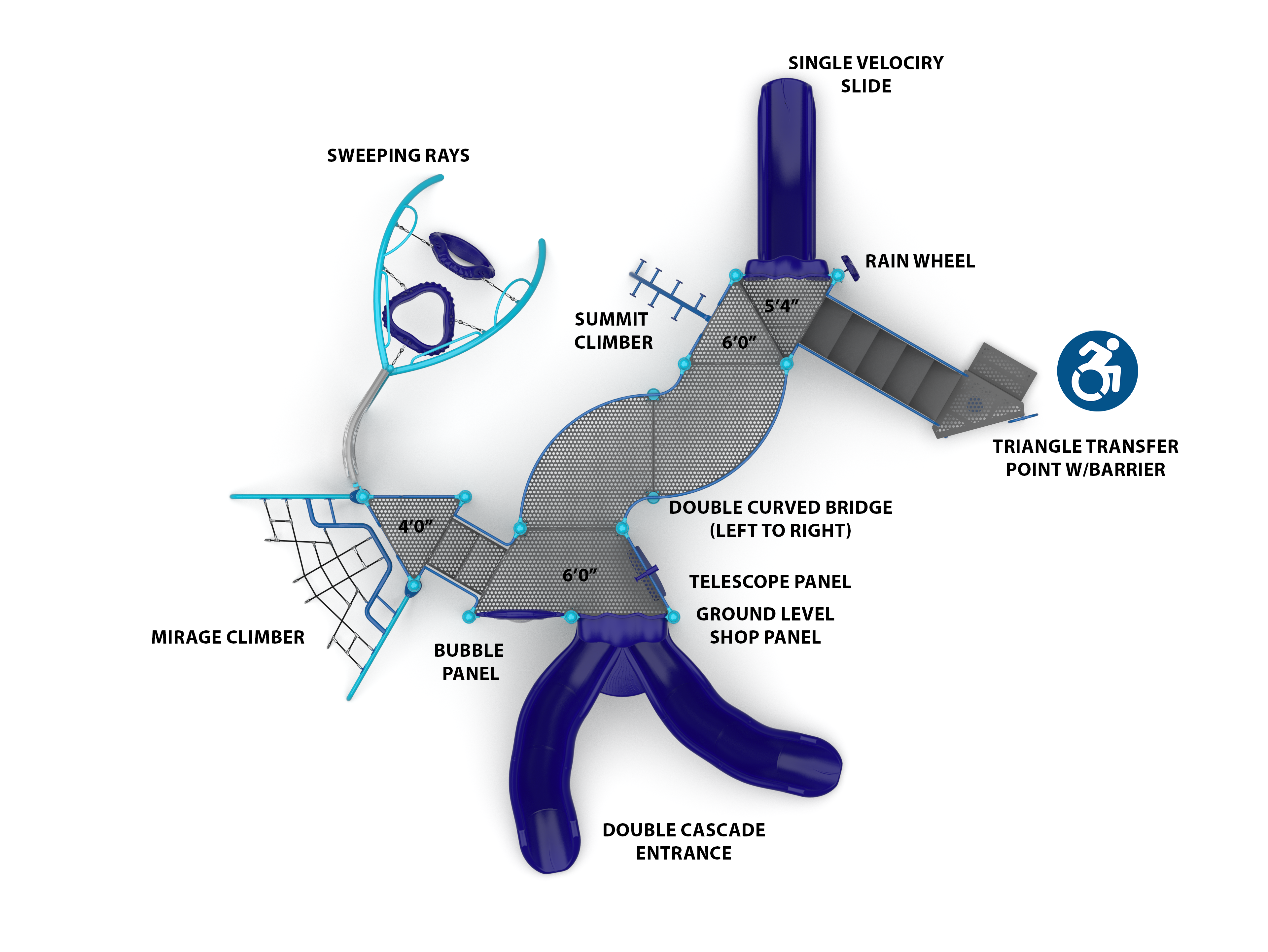 SINGLE VELOCIRY SLIDE

SWEEPING RAYS

RAIN WHEEL

SUMMIT CLIMBER

5'4"

6'0"

TRIANGLE TRANSFER POINT W/BARRIER

DOUBLE CURVED BRIDGE (LEFT TO RIGHT)

4'0"

6'0"

TELESCOPE PANEL

GROUND LEVEL SHOP PANEL

MIRAGE CLIMBER

BUBBLE PANEL

DOUBLE CASCADE ENTRANCE