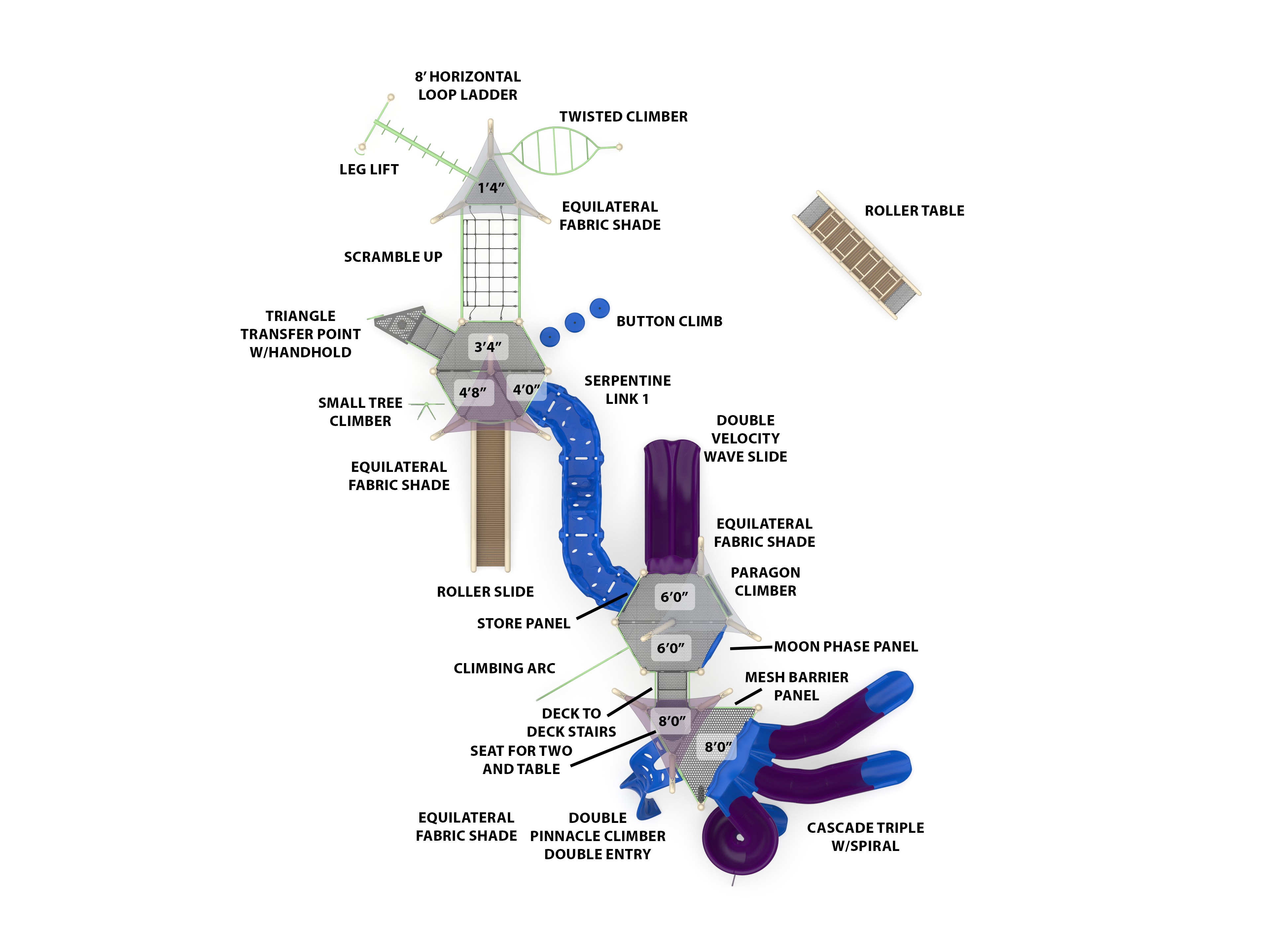 8′ HORIZONTAL LOOP LADDER

TWISTED CLIMBER

LEG LIFT

1′4″

EQUILATERAL FABRIC SHADE

ROLLER TABLE

SCRAMBLE UP

TRIANGLE TRANSFER POINT W/HANDHOLD

BUTTON CLIMB

3′4″

4′8″

4′0″

SERPENTINE LINK 1

SMALL TREE CLIMBER

DOUBLE VELOCITY WAVE SLIDE

EQUILATERAL FABRIC SHADE

EQUILATERAL FABRIC SHADE

PARAGON CLIMBER

ROLLER SLIDE

6′0″

STORE PANEL

6′0″

MOON PHASE PANEL

CLIMBING ARC

MESH BARRIER PANEL

DECK TO DECK STAIRS

8′0″

8′0″

SEAT FOR TWO AND TABLE

EQUILATERAL FABRIC SHADE

DOUBLE PINNACLE CLIMBER DOUBLE ENTRY

CASCADE TRIPLE W/SPIRAL