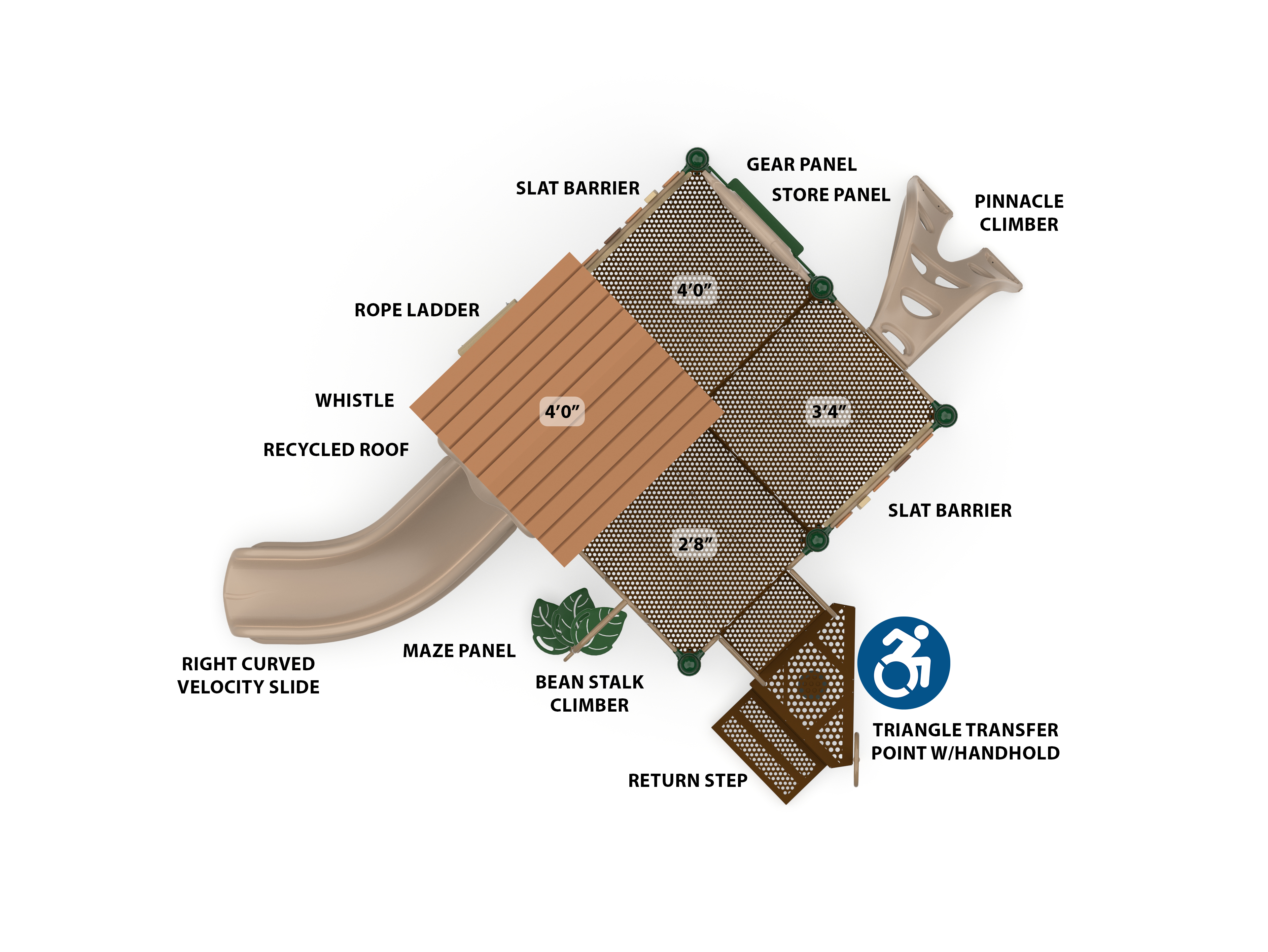 GEAR PANEL

SLAT BARRIER

STORE PANEL

PINNACLE CLIMBER

4'0"

ROPE LADDER

WHISTLE

4'0"

3'4"

RECYCLED ROOF

SLAT BARRIER

2'8"

MAZE PANEL

RIGHT CURVED VELOCITY SLIDE

BEAN STALK CLIMBER

TRIANGLE TRANSFER POINT W/HANDHOLD

RETURN STEP