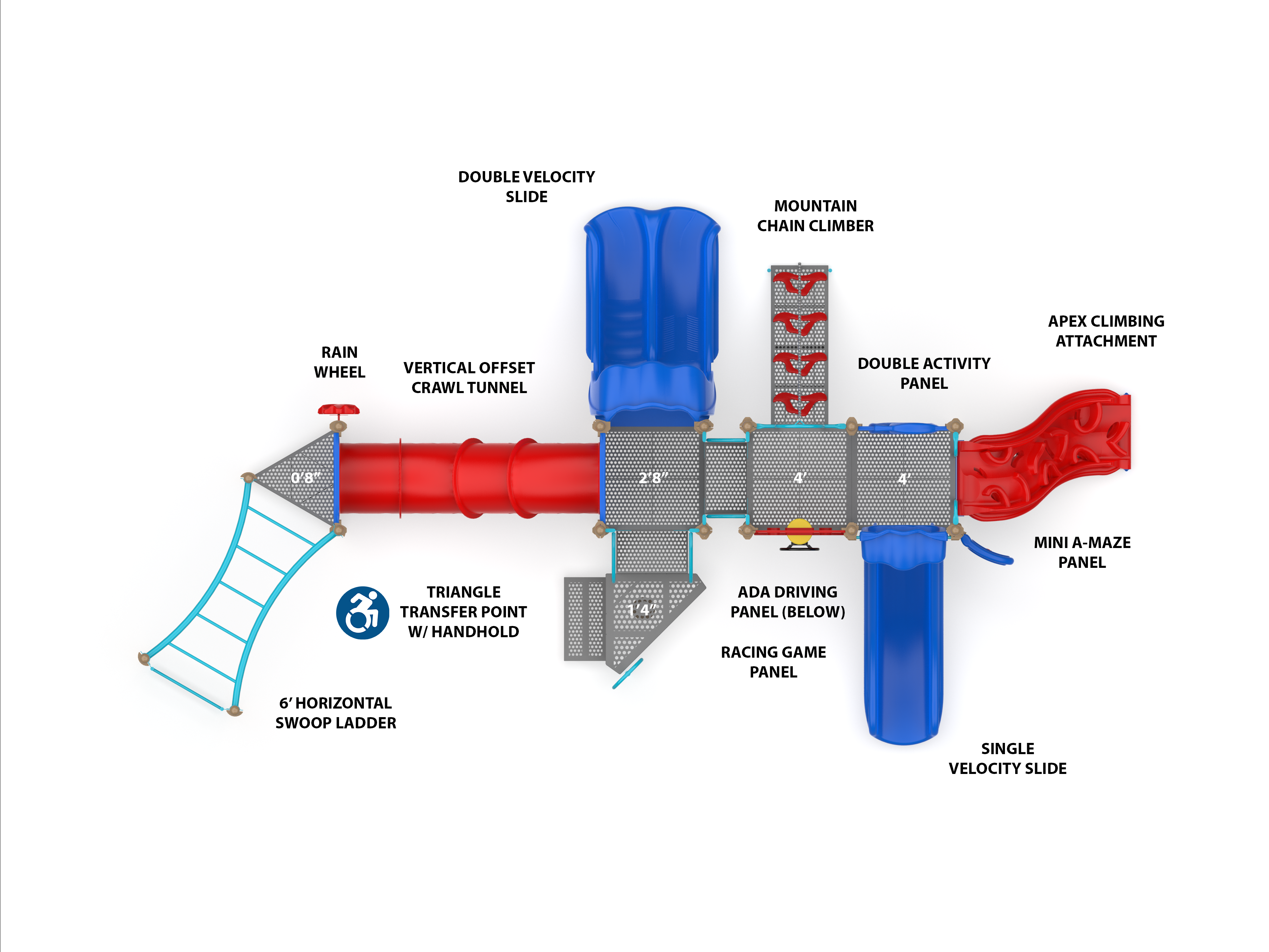 DOUBLE VELOCITY SLIDE

MOUNTAIN CHAIN CLIMBER

APEX CLIMBING ATTACHMENT

RAIN WHEEL

VERTICAL OFFSET CRAWL TUNNEL

DOUBLE ACTIVITY PANEL

0'8"

2'8"

4'

4'

MINI A-MAZE PANEL

TRIANGLE TRANSFER POINT W/ HANDHOLD

1'4"

ADA DRIVING PANEL (BELOW)

RACING GAME PANEL

6' HORIZONTAL SWOOP LADDER

SINGLE VELOCITY SLIDE