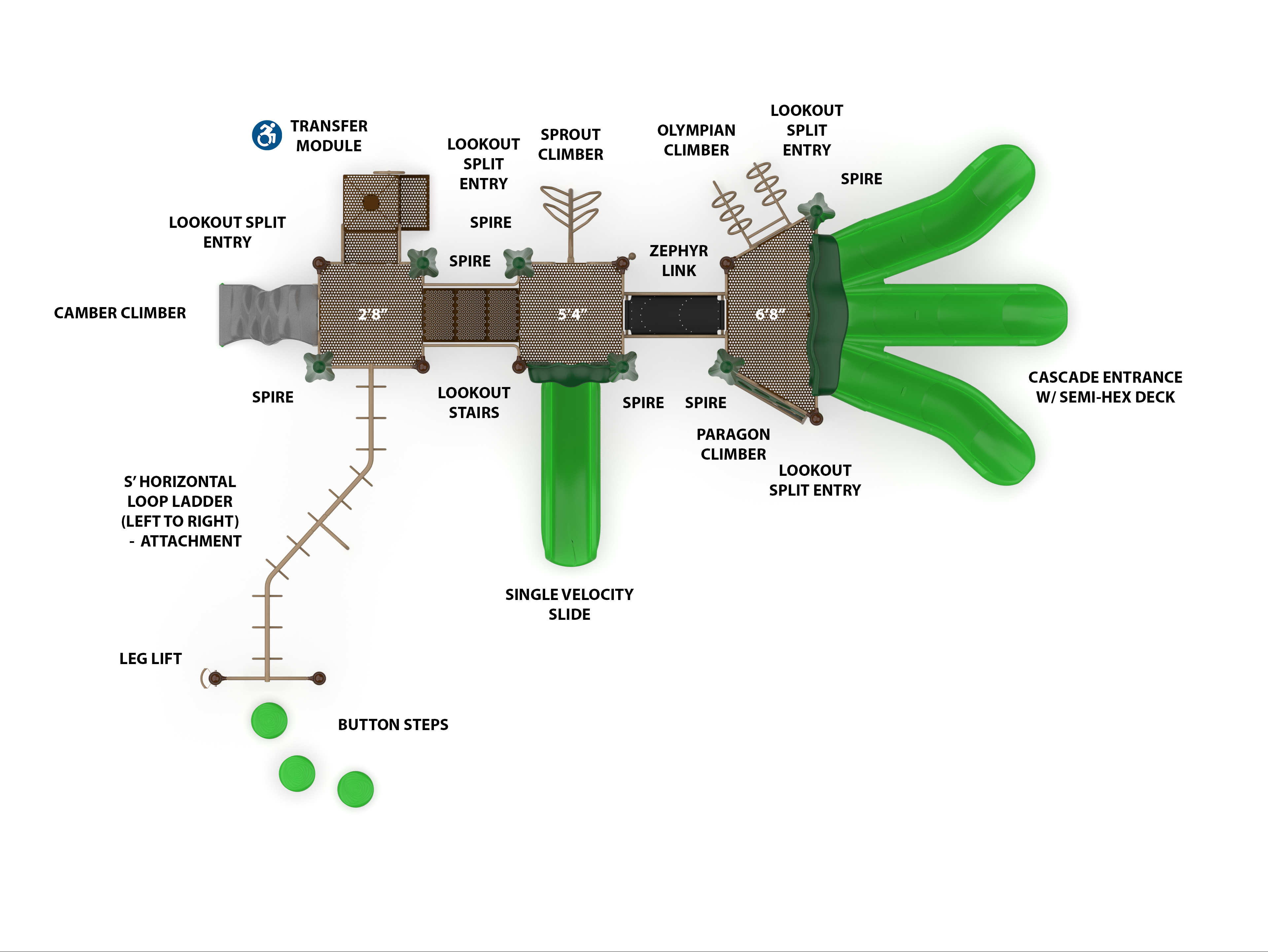 TRANSFER MODULE

LOOKOUT SPLIT ENTRY

SPROUT CLIMBER

OLYMPIAN CLIMBER

LOOKOUT SPLIT ENTRY

SPIRE

LOOKOUT SPLIT ENTRY

SPIRE

SPIRE

ZEPHYR LINK

CAMBER CLIMBER

2'8"

5'4"

6'8"

SPIRE

LOOKOUT STAIRS

SPIRE

SPIRE

CASCADE ENTRANCE W/ SEMI-HEX DECK

PARAGON CLIMBER

LOOKOUT SPLIT ENTRY

S' HORIZONTAL LOOP LADDER (LEFT TO RIGHT) - ATTACHMENT

SINGLE VELOCITY SLIDE

LEG LIFT

BUTTON STEPS