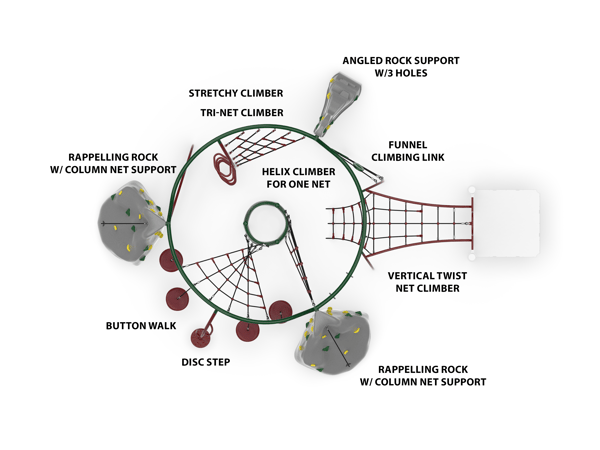 ANGLED ROCK SUPPORT W/3 HOLES

STRETCHY CLIMBER

TRI-NET CLIMBER

FUNNEL CLIMBING LINK

RAPPELLING ROCK W/ COLUMN NET SUPPORT

HELIX CLIMBER FOR ONE NET

VERTICAL TWIST NET CLIMBER

BUTTON WALK

DISC STEP

RAPPELLING ROCK W/ COLUMN NET SUPPORT