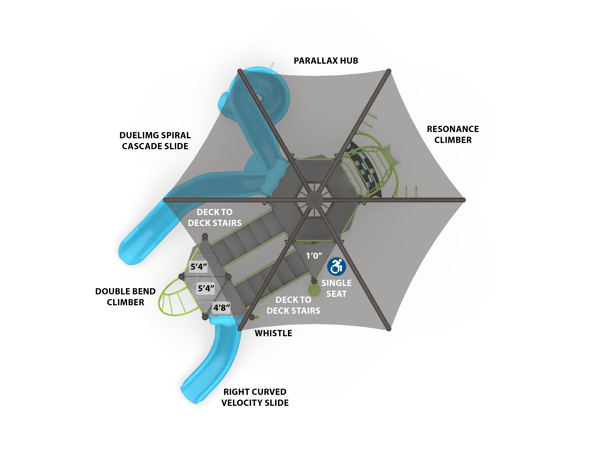 PARALLAX HUB

DUELIMG SPIRAL CASCADE SLIDE

RESONANCE CLIMBER

DECK TO DECK STAIRS

1'0"

5'4"

5'4"

4'8"

SINGLE SEAT

DOUBLE BEND CLIMBER

DECK TO DECK STAIRS

WHISTLE

RIGHT CURVED VELOCITY SLIDE