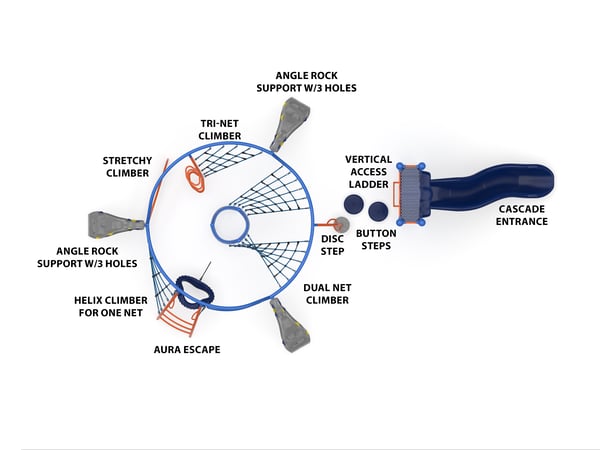 ANGLE ROCK SUPPORT W/3 HOLES

TRI-NET CLIMBER

STRETCHY CLIMBER

VERTICAL ACCESS LADDER

CASCADE ENTRANCE

ANGLE ROCK SUPPORT W/3 HOLES

DISC STEP

BUTTON STEPS

HELIX CLIMBER FOR ONE NET

DUAL NET CLIMBER

AURA ESCAPE