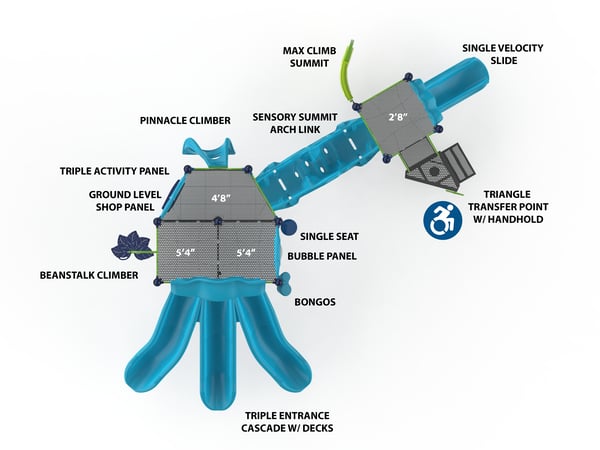 MAX CLIMB SUMMIT

SINGLE VELOCITY SLIDE

PINNACLE CLIMBER

SENSORY SUMMIT ARCH LINK

2'8"

TRIPLE ACTIVITY PANEL

GROUND LEVEL SHOP PANEL

4'8"

TRIANGLE TRANSFER POINT W/ HANDHOLD

SINGLE SEAT

5'4"

5'4"

BUBBLE PANEL

BEANSTALK CLIMBER

BONGOS

TRIPLE ENTRANCE CASCADE W/ DECKS