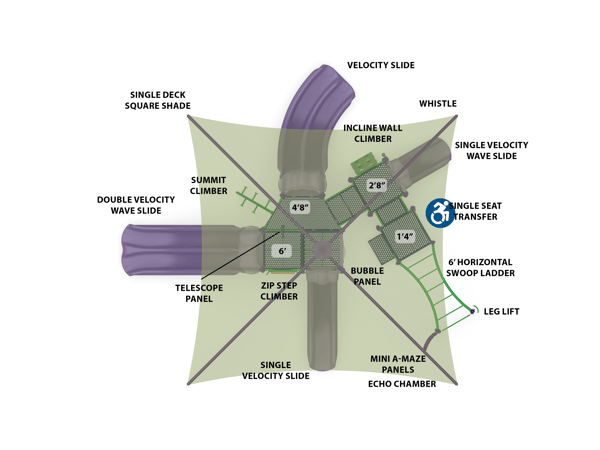 VELOCITY SLIDE

SINGLE DECK SQUARE SHADE

WHISTLE

INCLINE WALL CLIMBER

SINGLE VELOCITY WAVE SLIDE

SUMMIT CLIMBER

2'8"

DOUBLE VELOCITY WAVE SLIDE

4'8"

SINGLE SEAT TRANSFER

1'4"

6'

6' HORIZONTAL SWOOP LADDER

BUBBLE PANEL

TELESCOPE PANEL

ZIP STEP CLIMBER

LEG LIFT

SINGLE VELOCITY SLIDE

MINI A-MAZE PANELS

ECHO CHAMBER